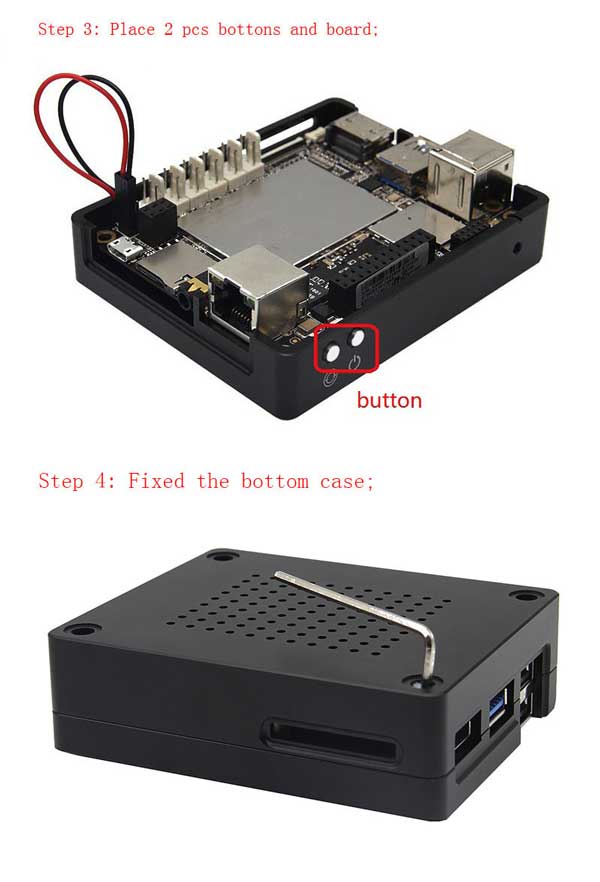 Step 3: Place 2 pcs bottons and board;

button

Step 4: Fixed the bottom case;