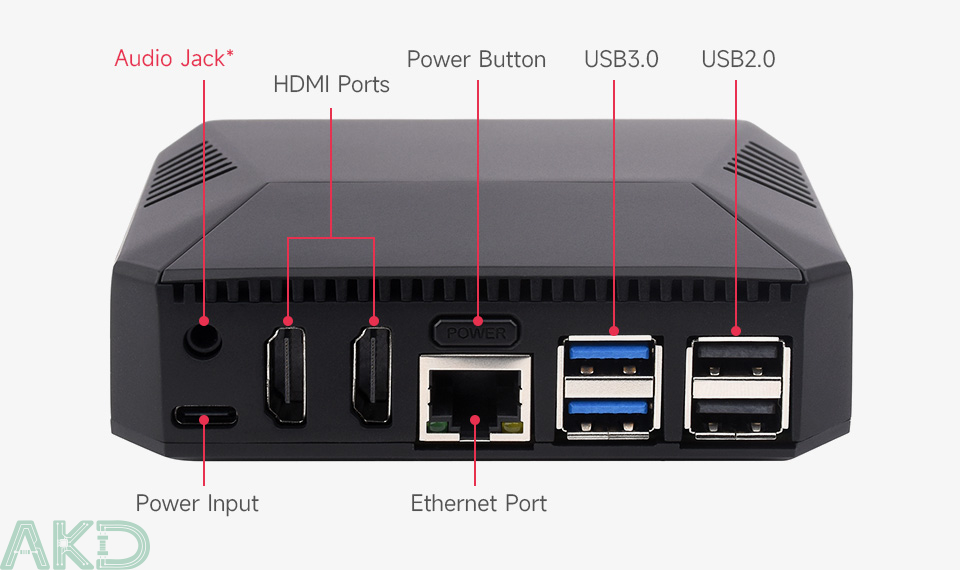 Audio Jack*
HDMI Ports
Power Button
USB3.0
USB2.0
POWER
Power Input
Ethernet Port
AKD