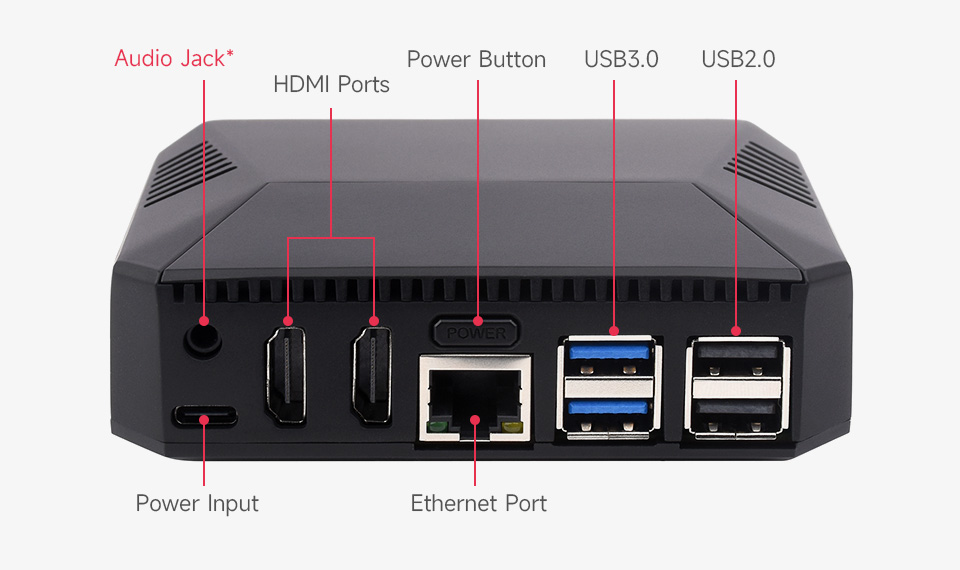 Audio Jack*

HDMI Ports

Power Button

USB3.0

USB2.0

POWER

Power Input

Ethernet Port