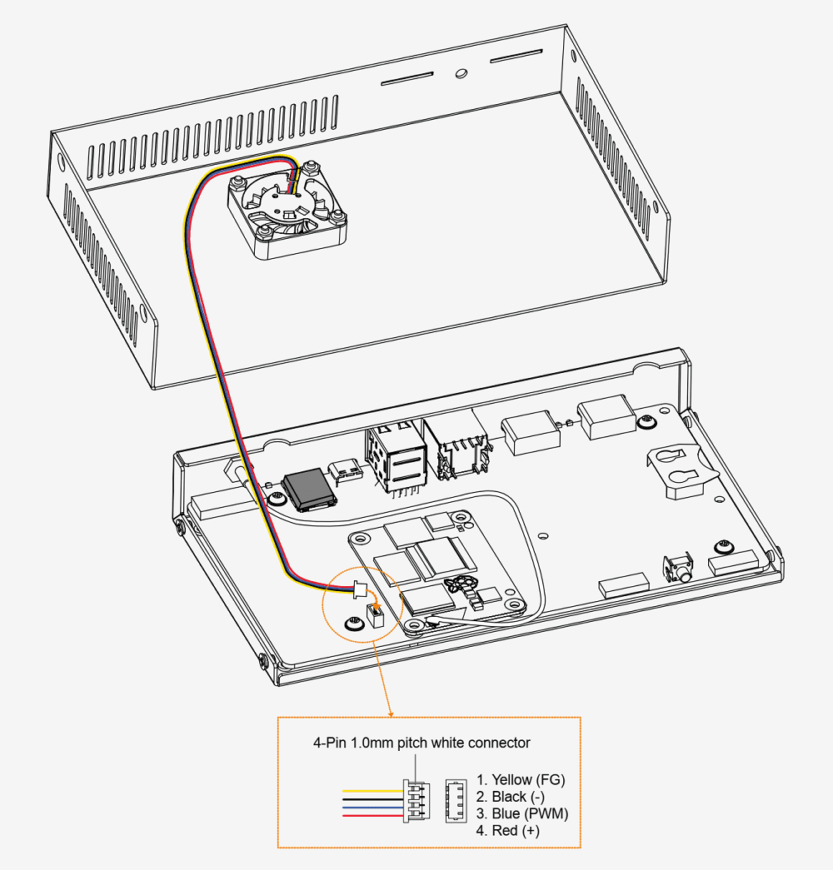 4-Pin 1.0mm pitch white connector

1. Yellow (FG)
2. Black (-)
3. Blue (PWM)
4. Red (+)