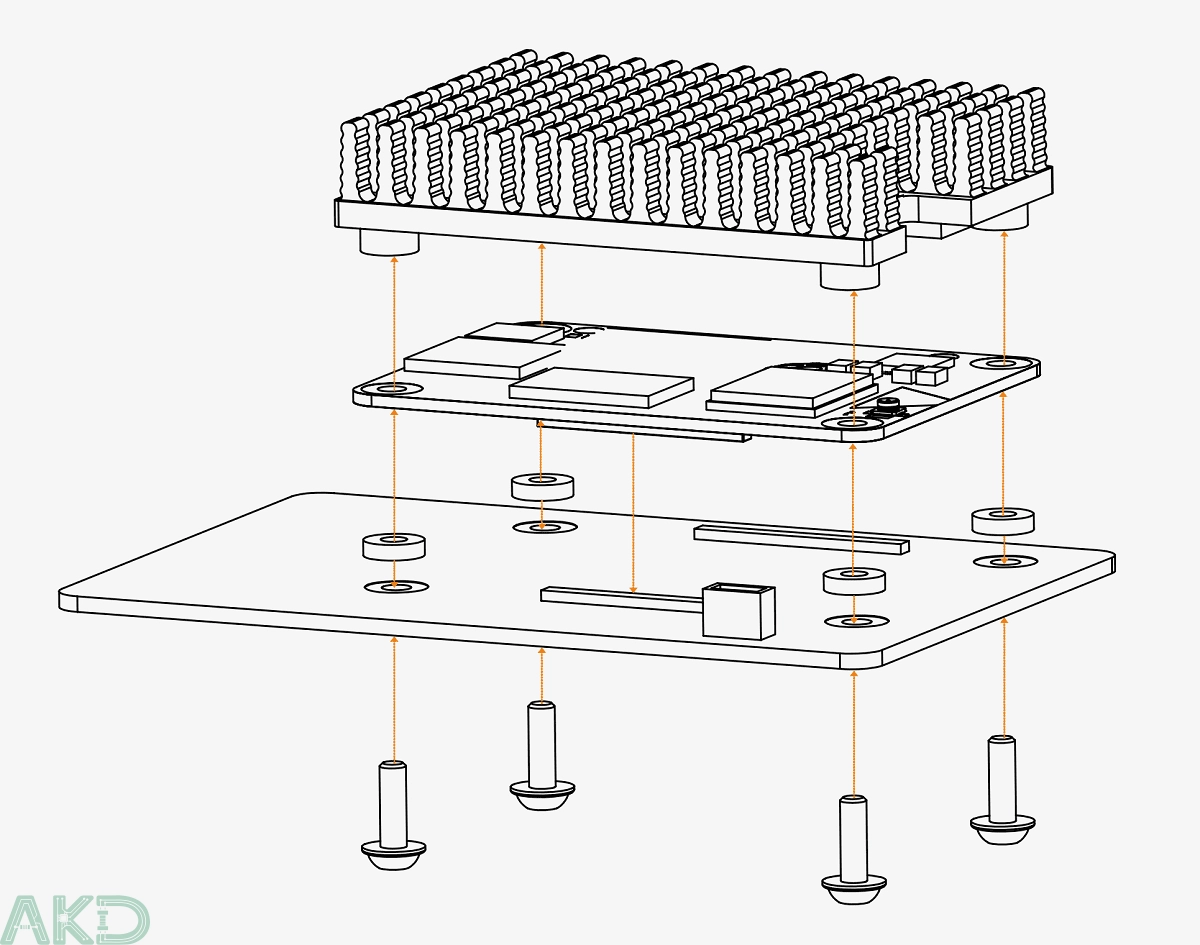 AKD